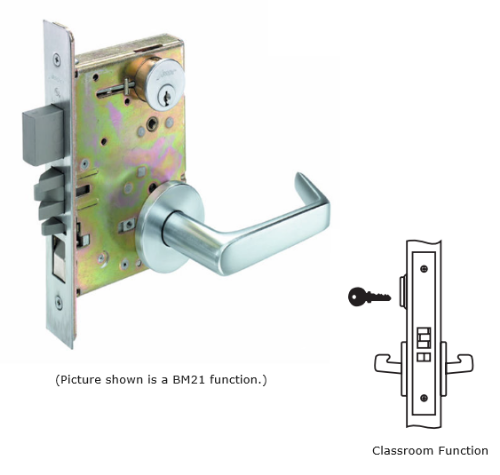 (Picture shown is a BM21 function.)

Classroom Function